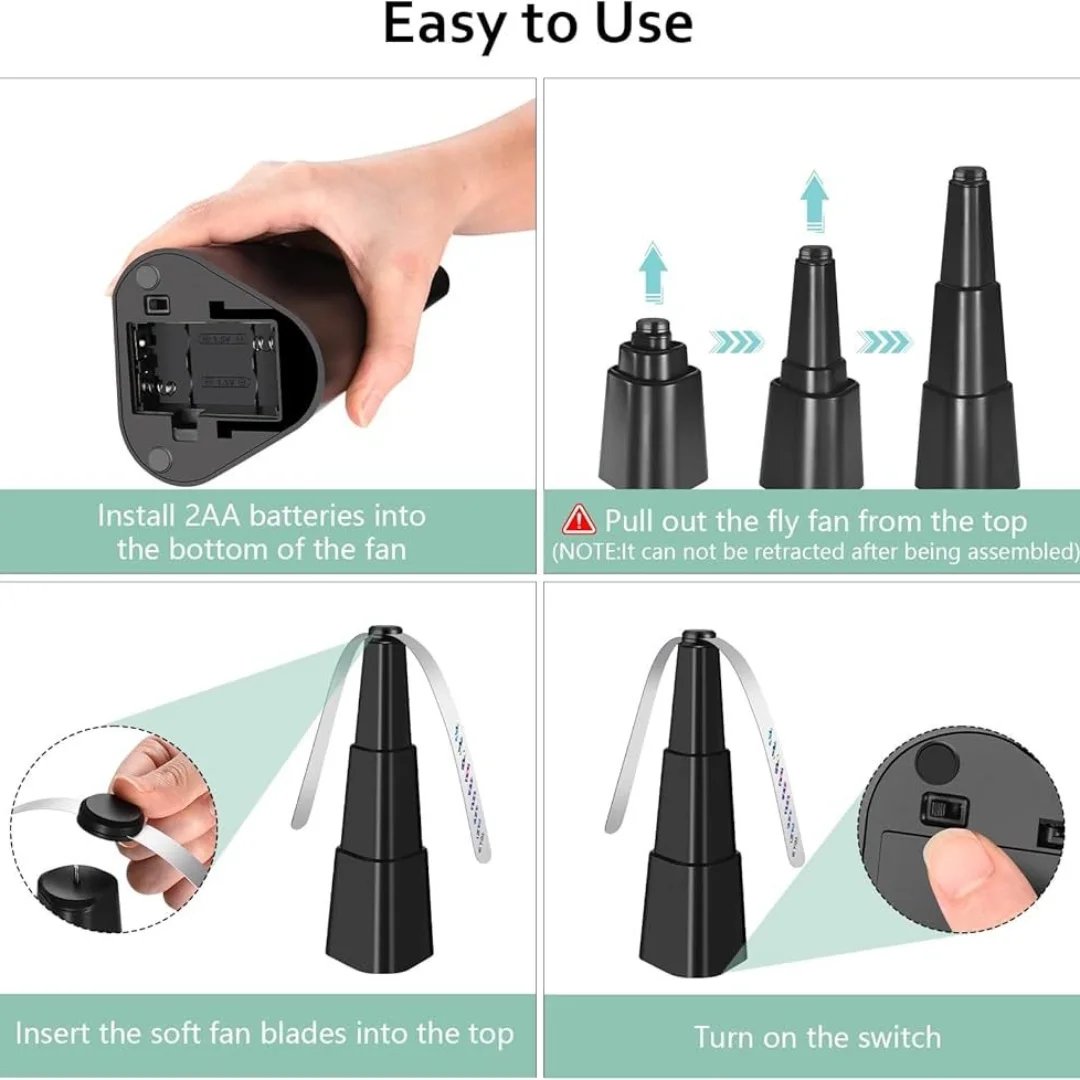 Easy to Use

Install 2AA batteries into the bottom of the fan

Pull out the fly fan from the top
(NOTE:It can not be retracted after being assembled)

Insert the soft fan blades into the top

Turn on the switch